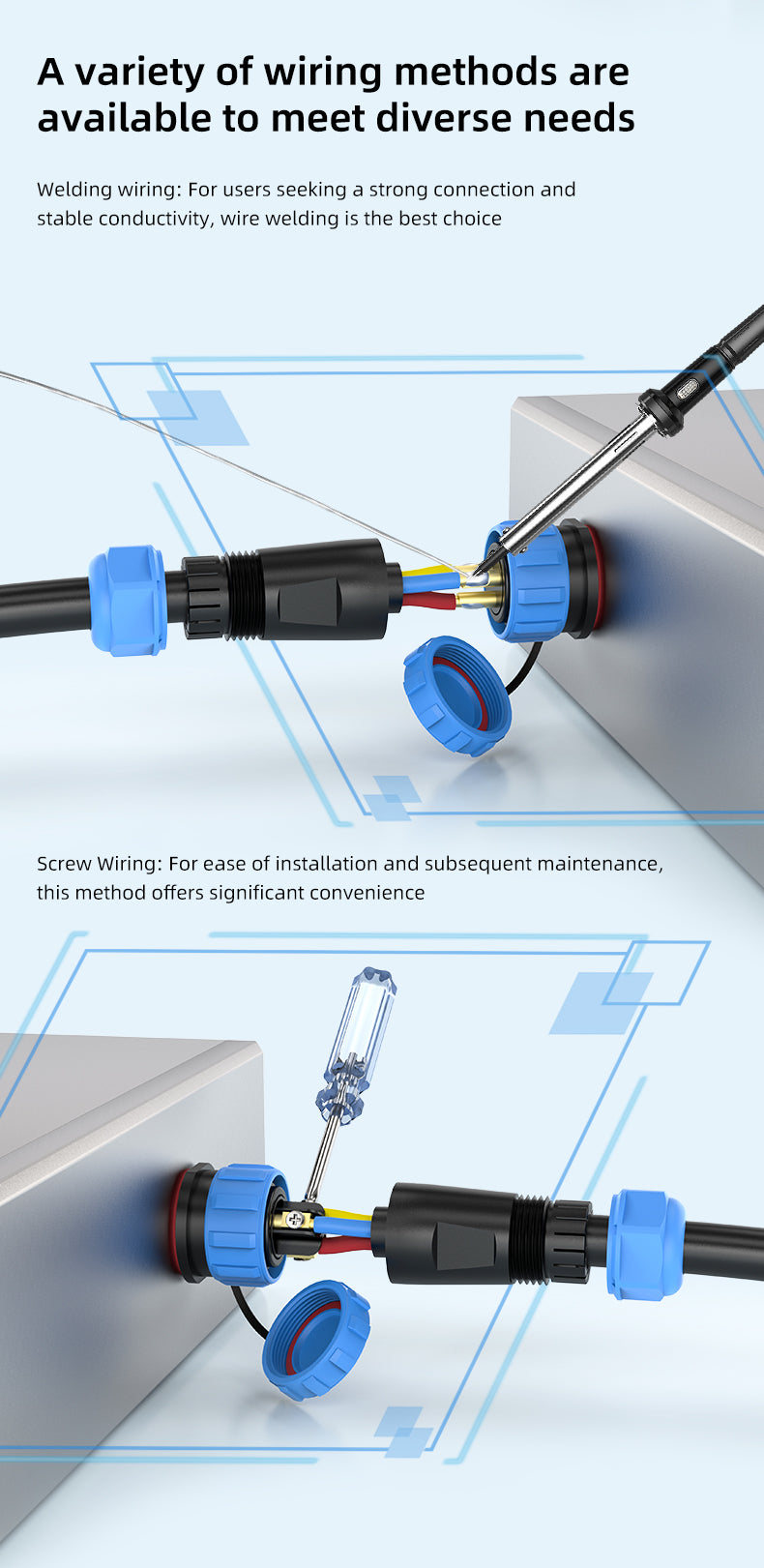 A variety of wiring methods are available to meet diverse needs

Welding wiring: For users seeking a strong connection and stable conductivity, wire welding is the best choice

Screw Wiring: For ease of installation and subsequent maintenance, this method offers significant convenience