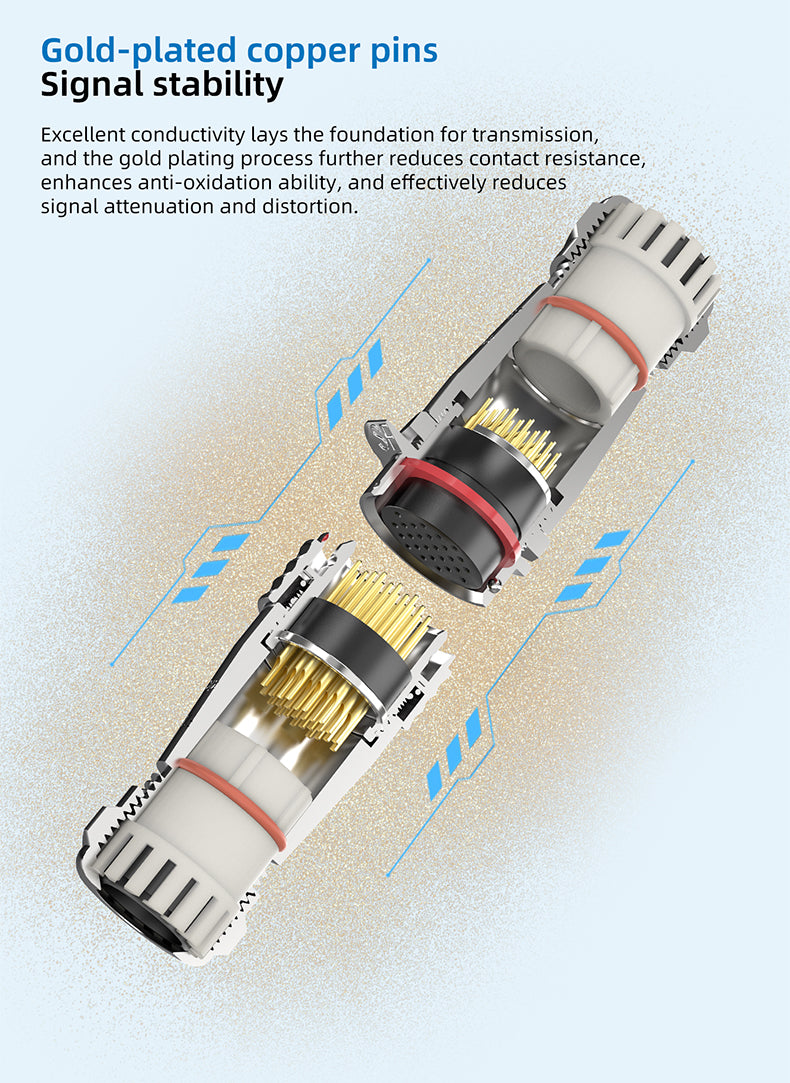 Gold-plated copper pins
Signal stability

Excellent conductivity lays the foundation for transmission, and the gold plating process further reduces contact resistance, enhances anti-oxidation ability, and effectively reduces signal attenuation and distortion.