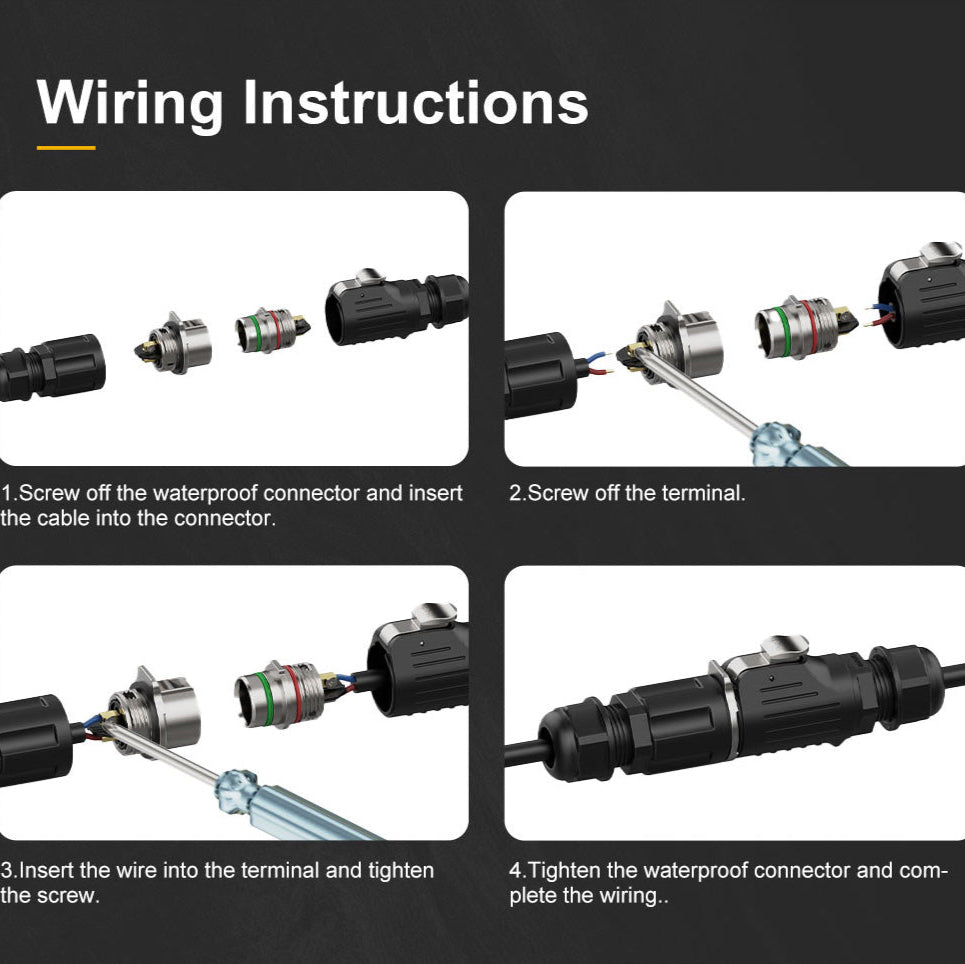 Wiring Instructions

1.Screw off the waterproof connector and insert the cable into the connector.

2.Screw off the terminal.

3.Insert the wire into the terminal and tighten the screw.

4.Tighten the waterproof connector and complete the wiring..