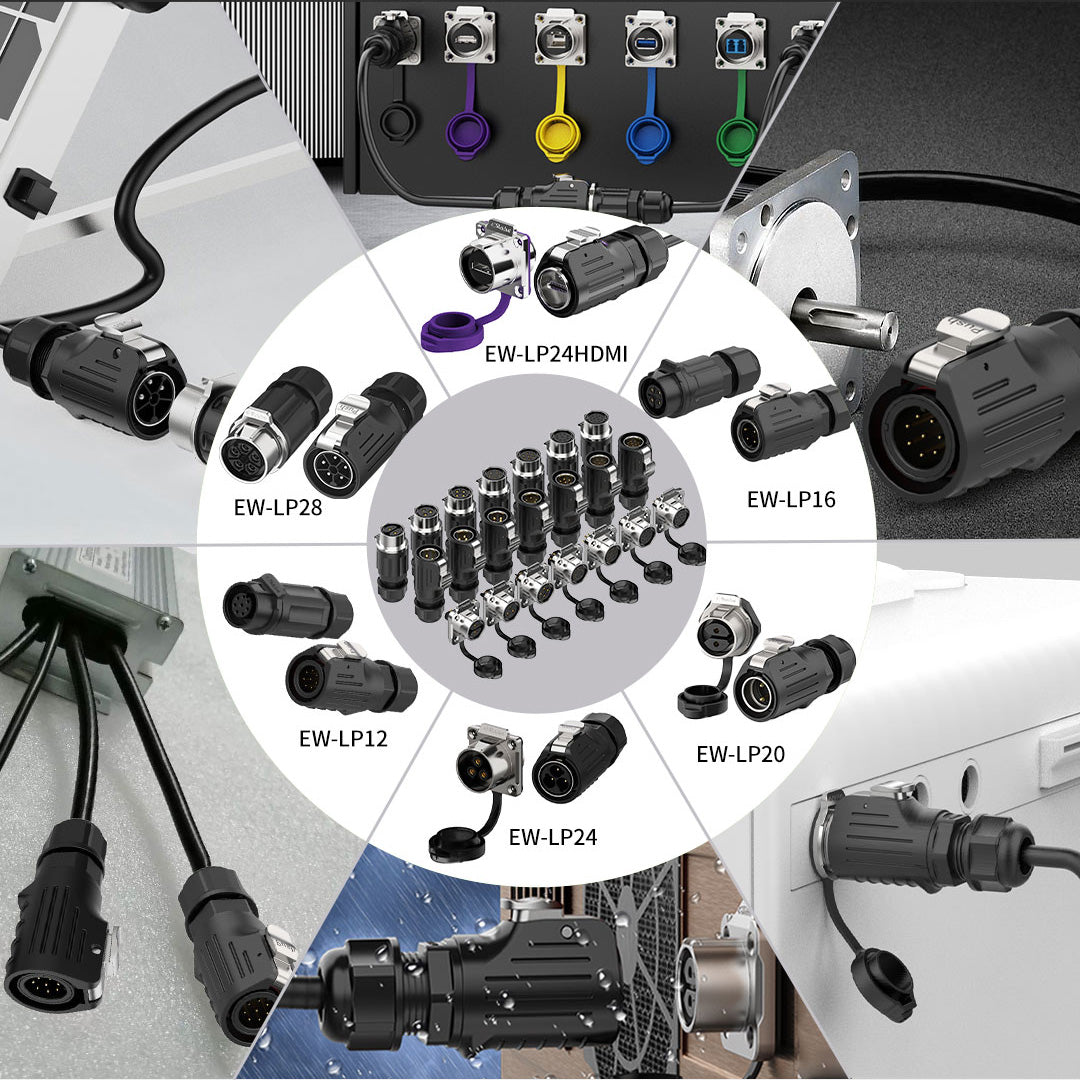 EW-LP24HDMI

EW-LP28

EW-LP16

EW-LP12

EW-LP20

EW-LP24