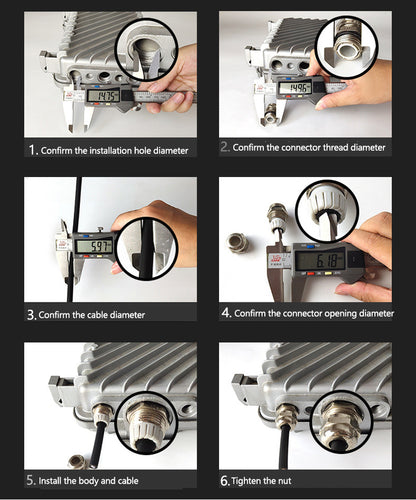 14.75

1. Confirm the installation hole diameter

14.96

2. Confirm the connector thread diameter

5.97

3. Confirm the cable diameter

6.18

4. Confirm the connector opening diameter

5. Install the body and cable

6. Tighten the nut